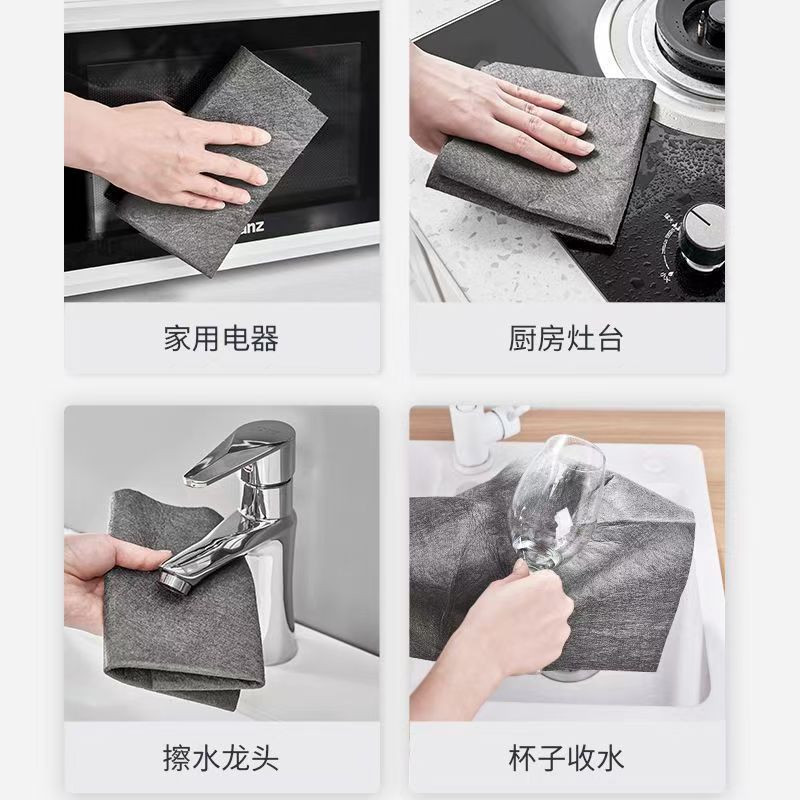 anz

家用电器

厨房灶台

擦水龙头

杯子收水